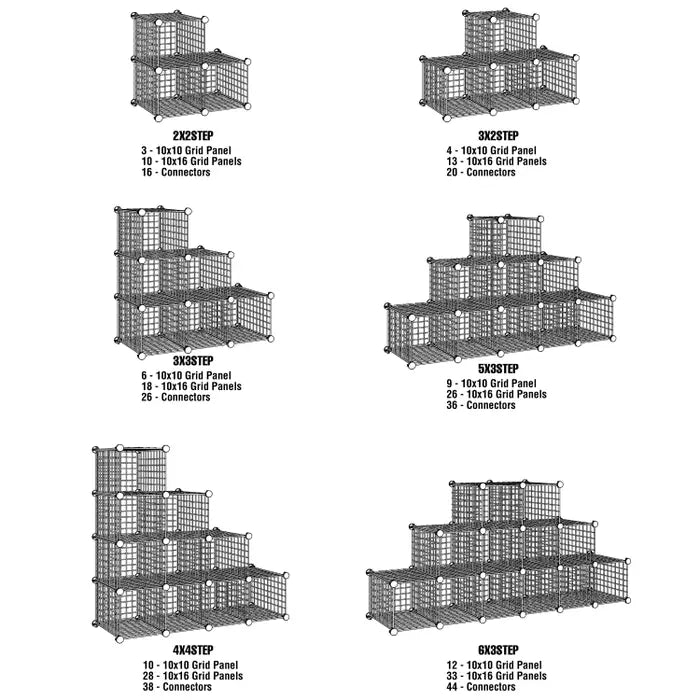 2X2STEP
3 - 10x10 Grid Panel
10 - 10x16 Grid Panels
16 - Connectors

3X2STEP
4 - 10x10 Grid Panel
13 - 10x16 Grid Panels
20 - Connectors

3X3STEP
6 - 10x10 Grid Panel
18 - 10x16 Grid Panels
26 - Connectors

5X3STEP
9 - 10x10 Grid Panel
26 - 10x16 Grid Panels
36 - Connectors

4X4STEP
10 - 10x10 Grid Panel
28 - 10x16 Grid Panels
38 - Connectors

6X3STEP
12 - 10x10 Grid Panel
33 - 10x16 Grid Panels
44 - Connectors