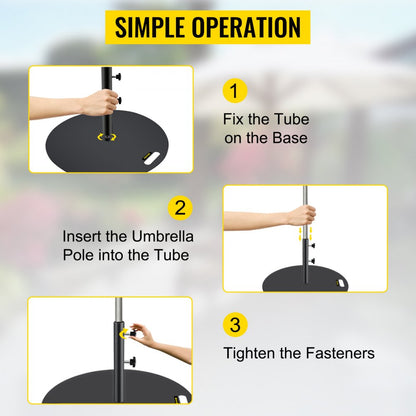 SIMPLE OPERATION

1

Fix the Tube on the Base

2

Insert the Umbrella Pole into the Tube

3

Tighten the Fasteners