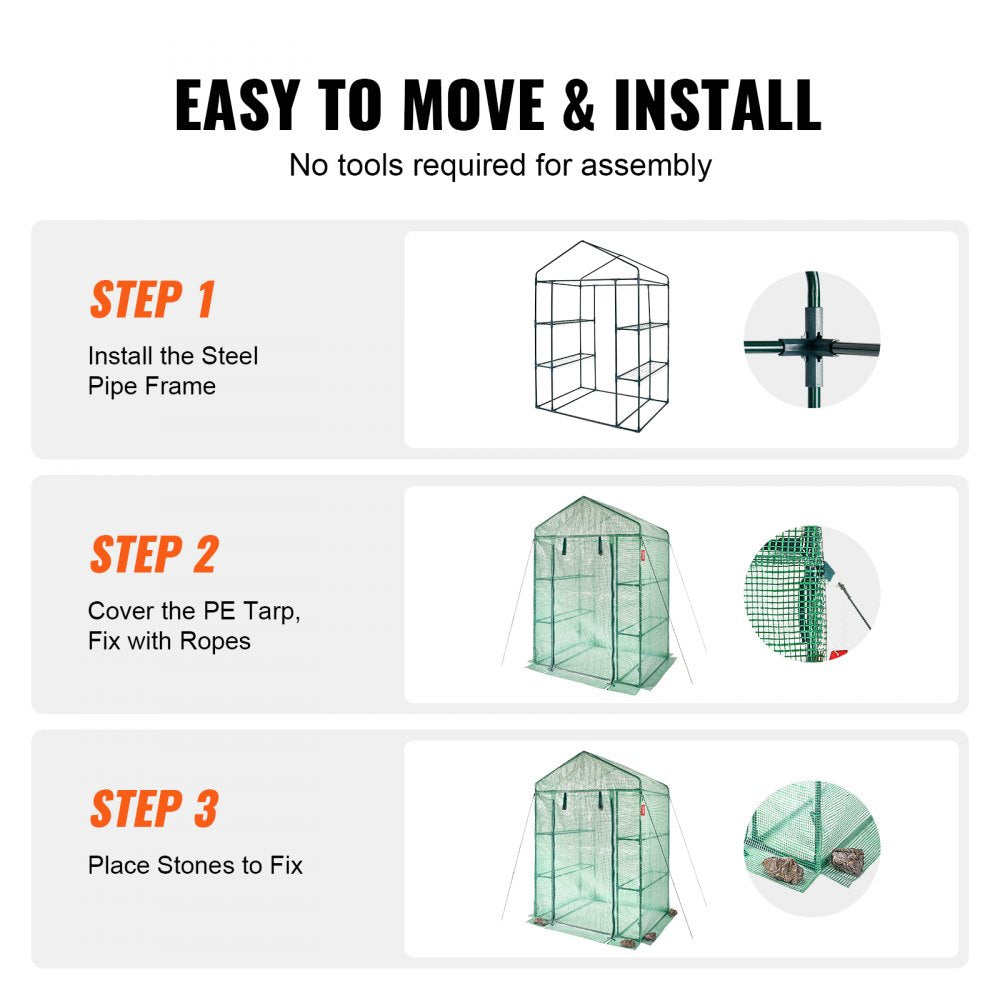 EASY TO MOVE & INSTALL
No tools required for assembly

STEP 1
Install the Steel Pipe Frame

STEP 2
Cover the PE Tarp, Fix with Ropes

STEP 3
Place Stones to Fix