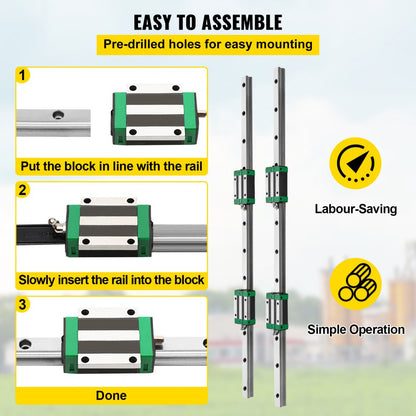 EASY TO ASSEMBLE

Pre-drilled holes for easy mounting

1

Put the block in line with the rail

2

Slowly insert the rail into the block

3

Done

Labour-Saving

Simple Operation