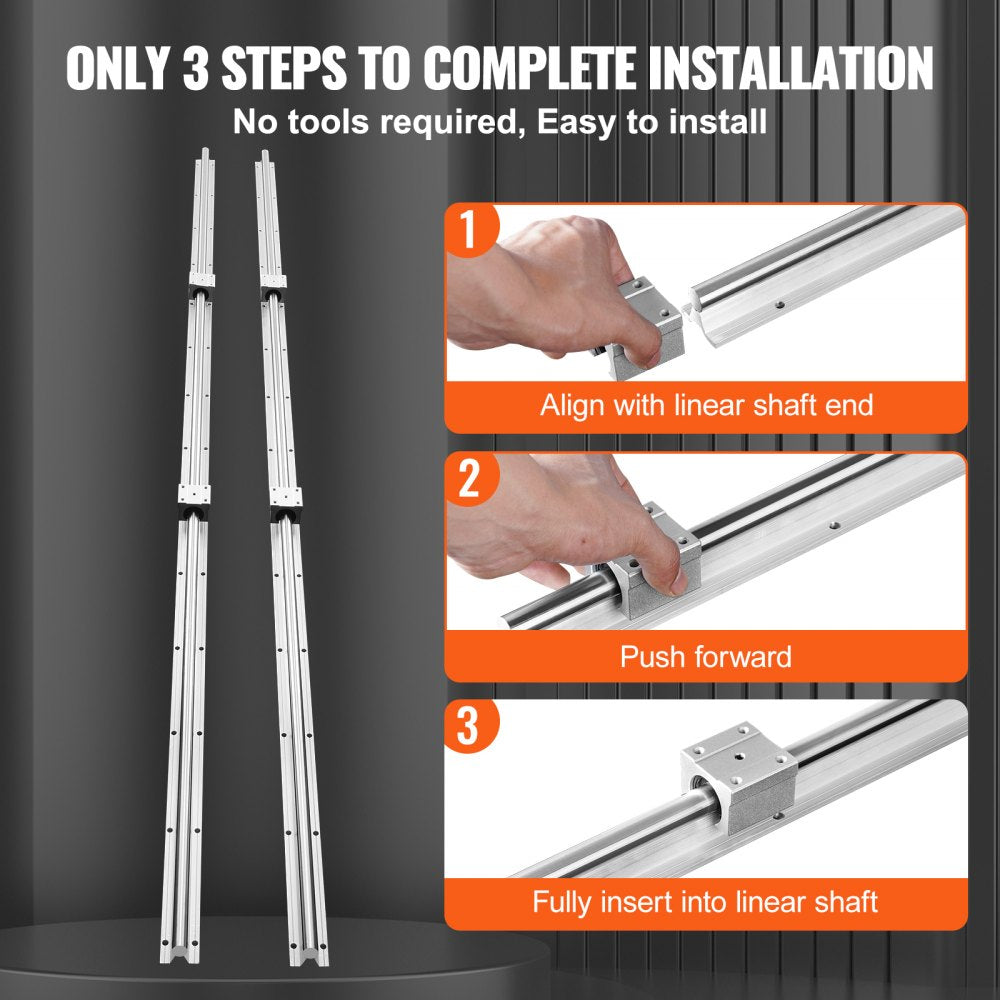 ONLY 3 STEPS TO COMPLETE INSTALLATION
No tools required, Easy to install

1
Align with linear shaft end

2
Push forward

3
Fully insert into linear shaft