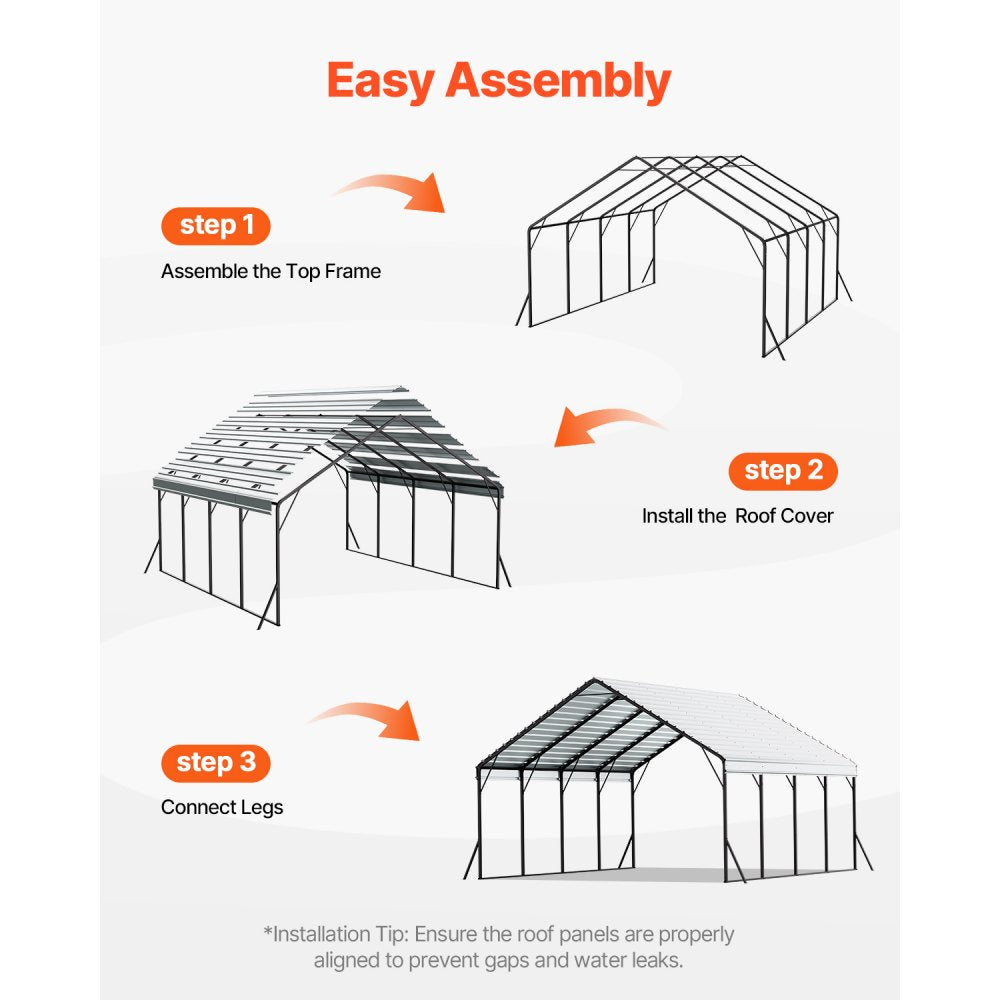 Easy Assembly

step 1
Assemble the Top Frame

step 2
Install the  Roof Cover

step 3
Connect Legs

*Installation Tip: Ensure the roof panels are properly aligned to prevent gaps and water leaks.