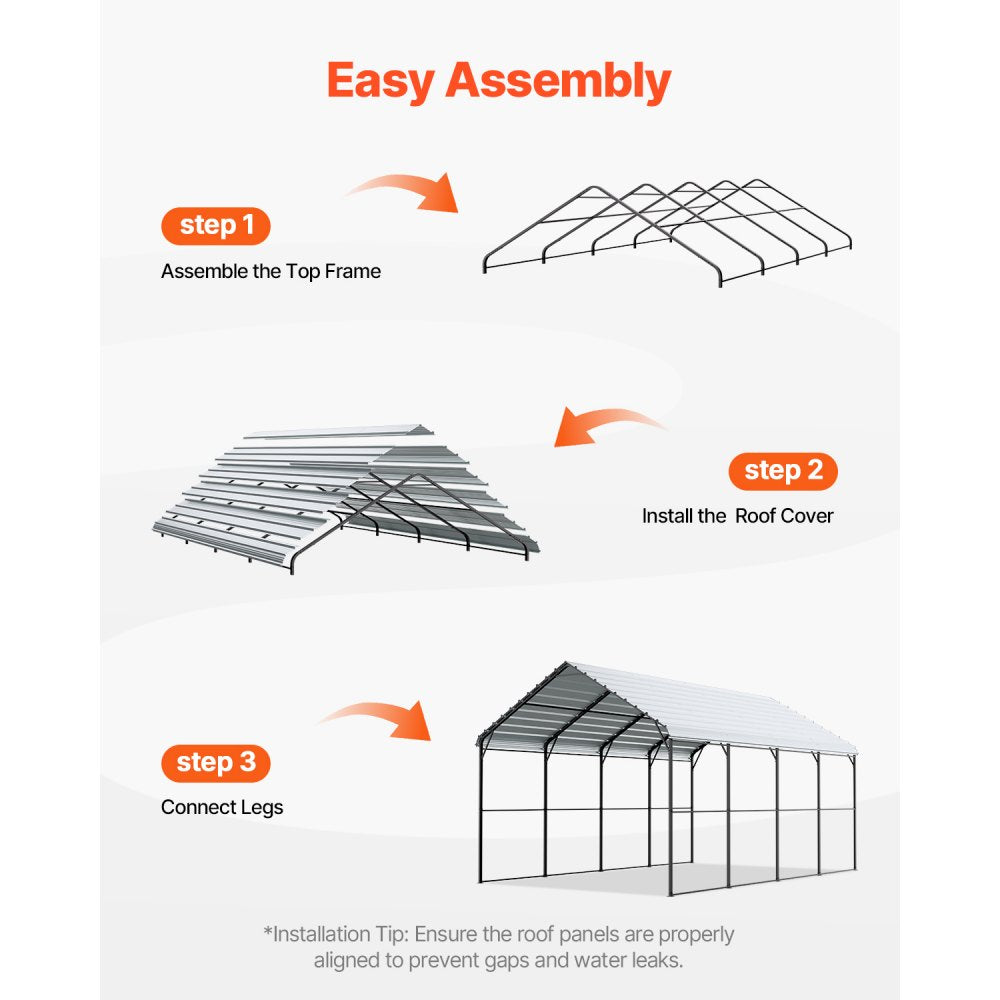 Easy Assembly

step 1

Assemble the Top Frame

step 2

Install the  Roof Cover

step 3

Connect Legs

*Installation Tip: Ensure the roof panels are properly aligned to prevent gaps and water leaks.