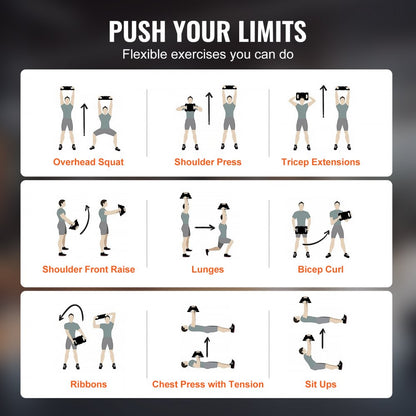 PUSH YOUR LIMITS
Flexible exercises you can do

Overhead Squat
Shoulder Press
Tricep Extensions

Shoulder Front Raise
Lunges
Bicep Curl

Ribbons
Chest Press with Tension
Sit Ups