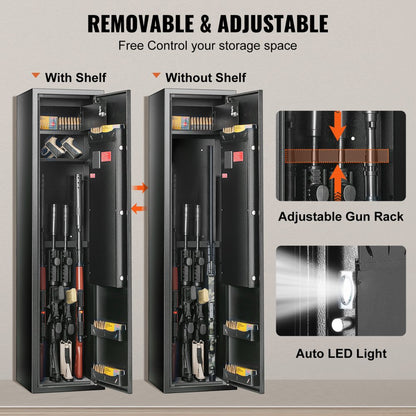 REMOVABLE & ADJUSTABLE

Free Control your storage space

With Shelf

Without Shelf

Adjustable Gun Rack

Auto LED Light