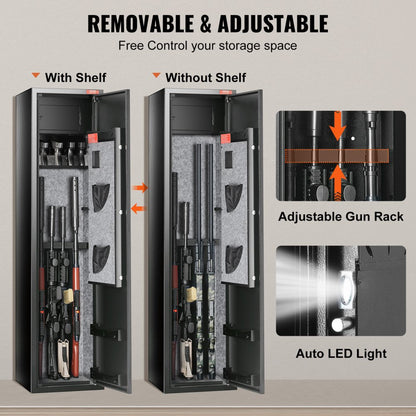 REMOVABLE & ADJUSTABLE
Free Control your storage space

With Shelf

Without Shelf

Adjustable Gun Rack

Auto LED Light