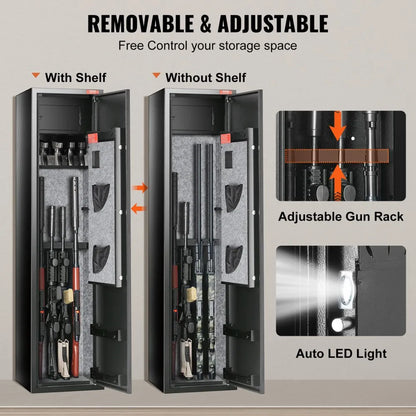 REMOVABLE & ADJUSTABLE
Free Control your storage space

With Shelf

Without Shelf

Adjustable Gun Rack

Auto LED Light