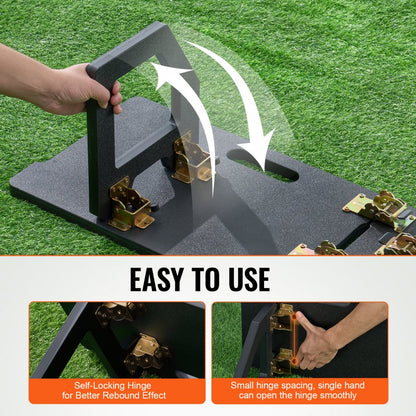 EASY TO USE

Self-Locking Hinge for Better Rebound Effect

Small hinge spacing, single hand can open the hinge smoothly