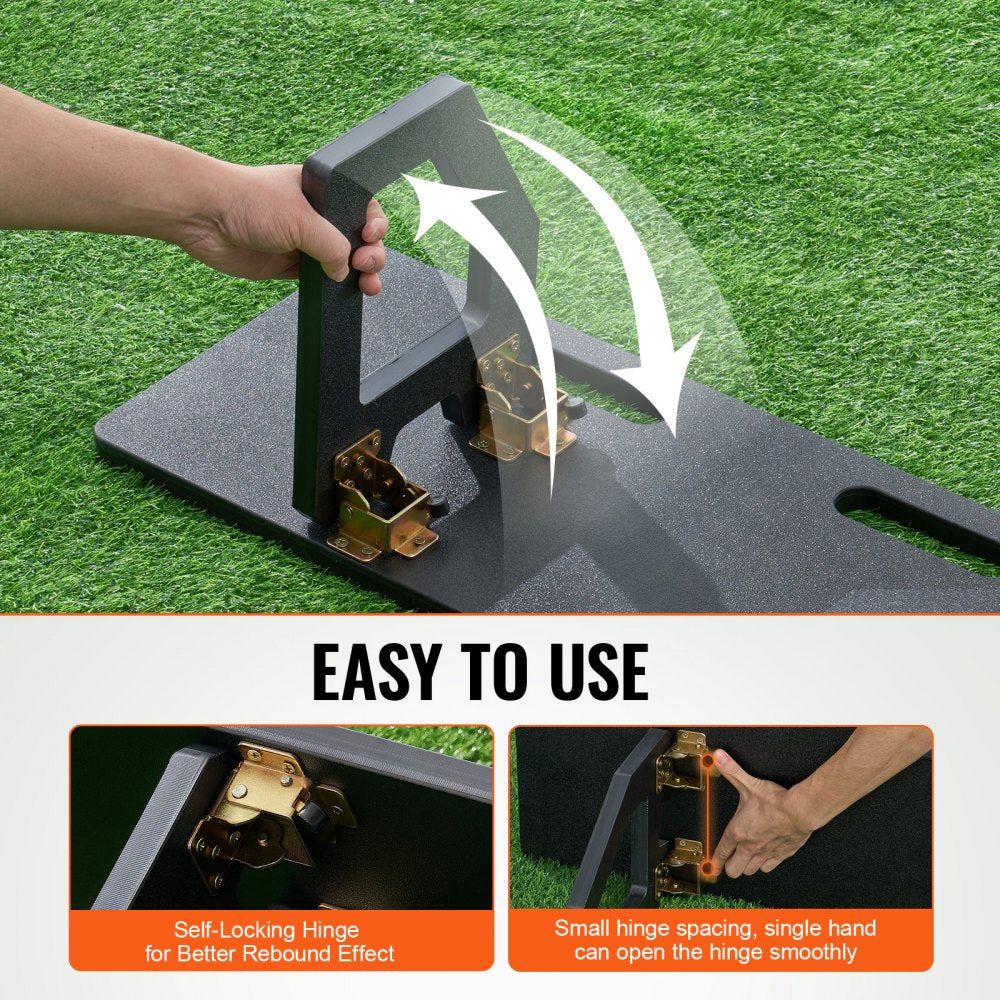 EASY TO USE

Self-Locking Hinge
for Better Rebound Effect

Small hinge spacing, single hand
can open the hinge smoothly