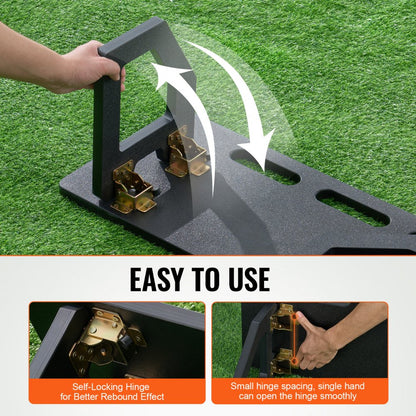 EASY TO USE

Self-Locking Hinge for Better Rebound Effect

Small hinge spacing, single hand can open the hinge smoothly