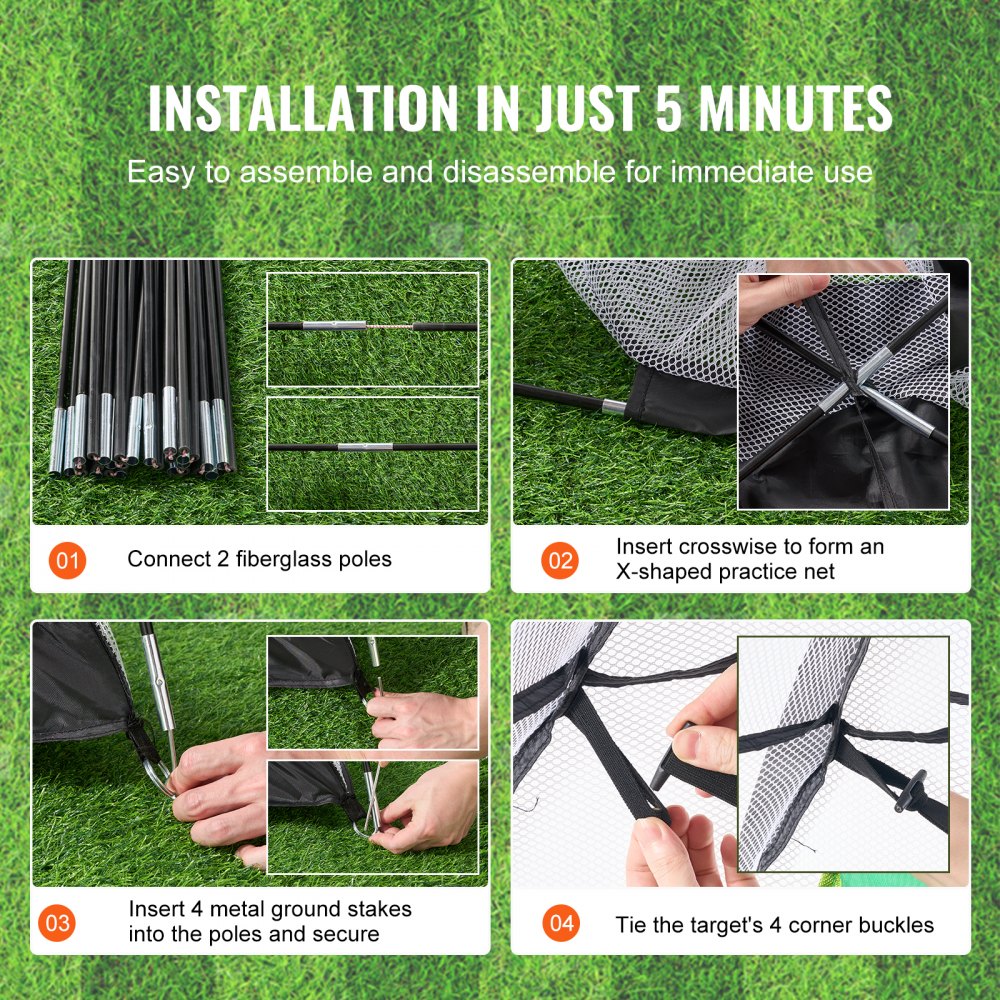 INSTALLATION IN JUST 5 MINUTES

Easy to assemble and disassemble for immediate use

01 Connect 2 fiberglass poles

02 Insert crosswise to form an X-shaped practice net

03 Insert 4 metal ground stakes into the poles and secure

04 Tie the target's 4 corner buckles