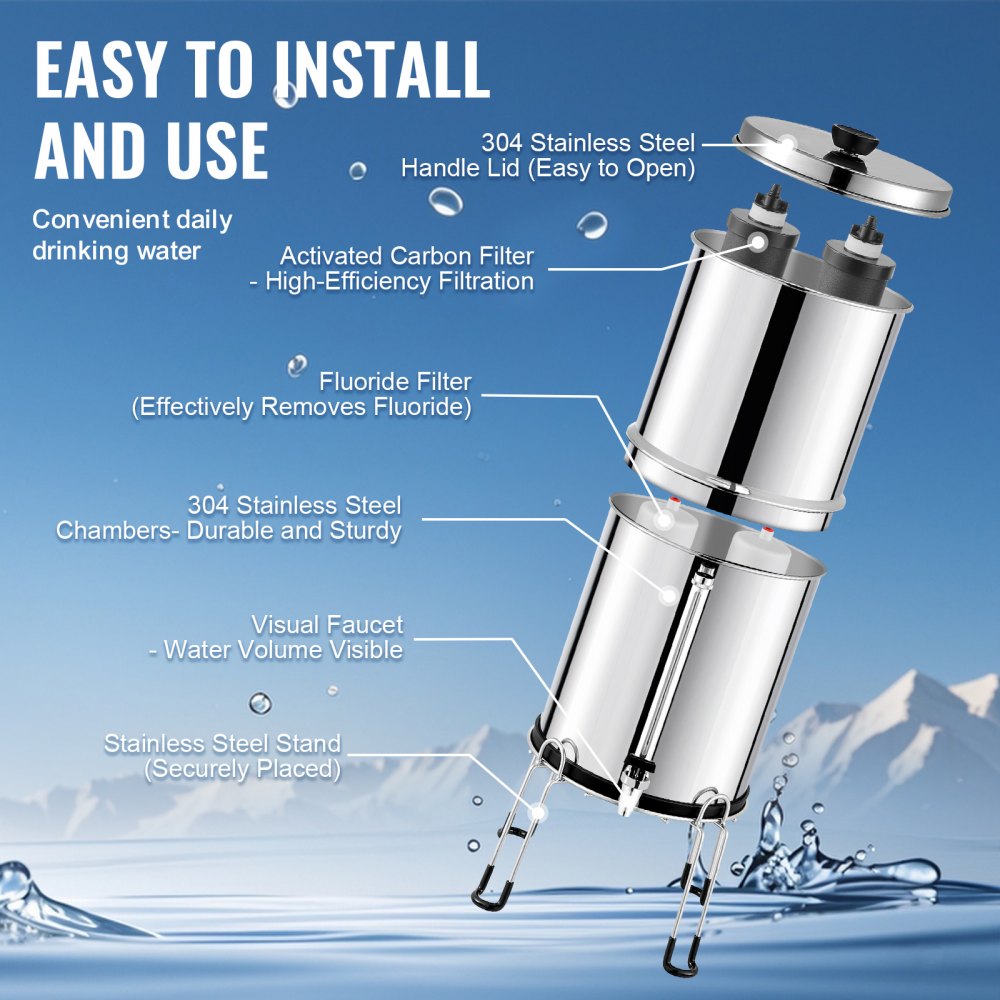 EASY TO INSTALL AND USE

Convenient daily drinking water

304 Stainless Steel Handle Lid (Easy to Open)

Activated Carbon Filter - High-Efficiency Filtration

Fluoride Filter (Effectively Removes Fluoride)

304 Stainless Steel Chambers- Durable and Sturdy

Visual Faucet - Water Volume Visible

Stainless Steel Stand (Securely Placed)