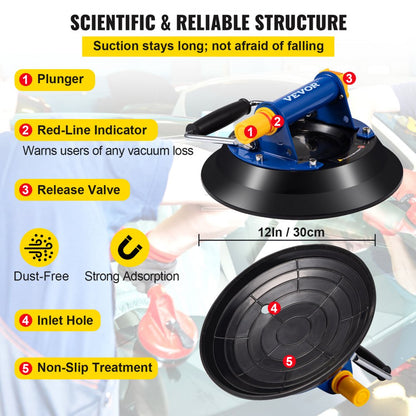 SCIENTIFIC & RELIABLE STRUCTURE

Suction stays long; not afraid of falling

1 Plunger

2 Red-Line Indicator

Warns users of any vacuum loss

3 Release Valve

Dust-Free

Strong Adsorption

4 Inlet Hole

5 Non-Slip Treatment

VEVOR

3

2

1

12In / 30cm

4

5