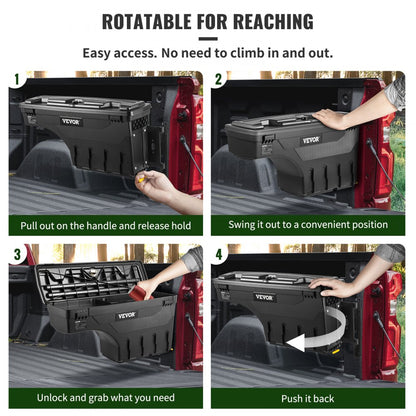 ROTATABLE FOR REACHING

Easy access. No need to climb in and out.

1

VEVOR

Pull out on the handle and release hold

2

VEVOR

Swing it out to a convenient position

3

VEVOR

Unlock and grab what you need

4

VEVOR

Push it back