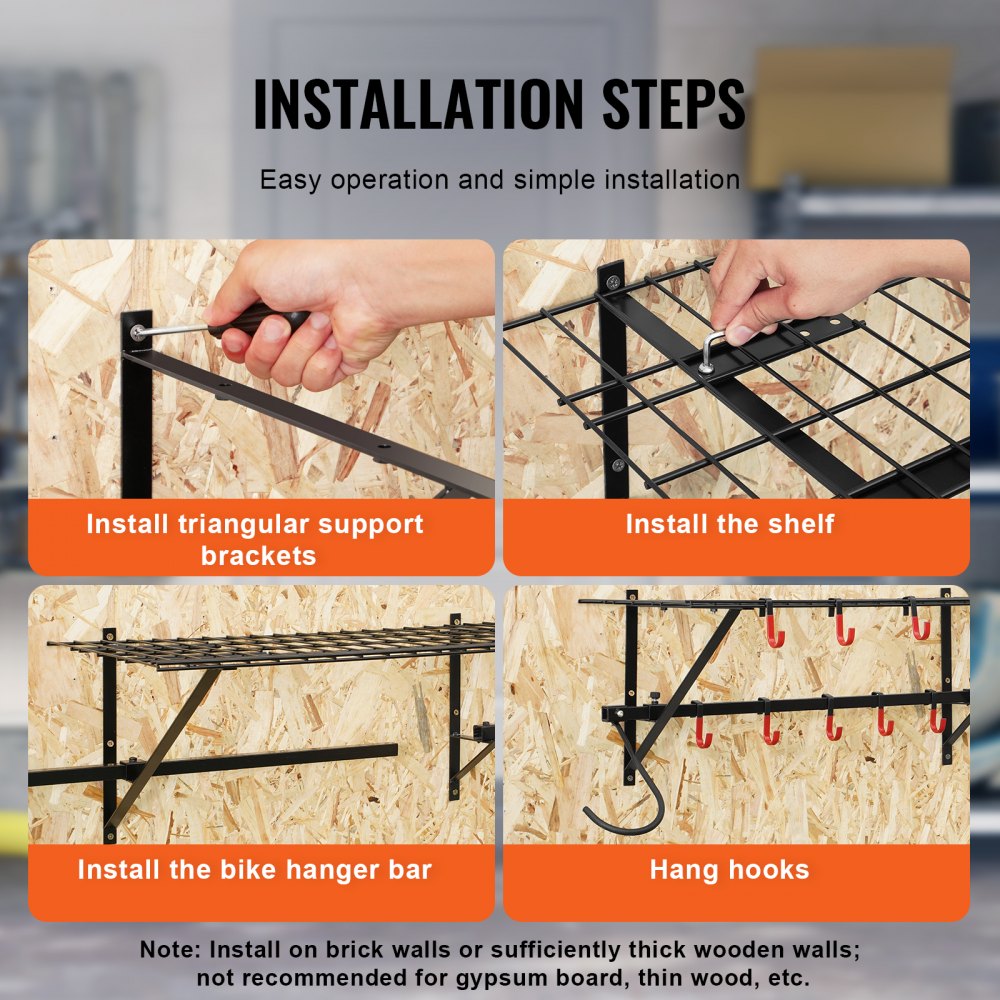 INSTALLATION STEPS

Easy operation and simple installation

Install triangular support brackets

Install the shelf

Install the bike hanger bar

Hang hooks

Note: Install on brick walls or sufficiently thick wooden walls; not recommended for gypsum board, thin wood, etc.