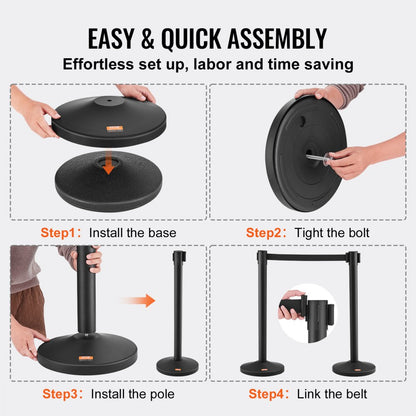 EASY & QUICK ASSEMBLY
Effortless set up, labor and time saving

Step1: Install the base

Step2: Tight the bolt

Step3: Install the pole

Step4: Link the belt