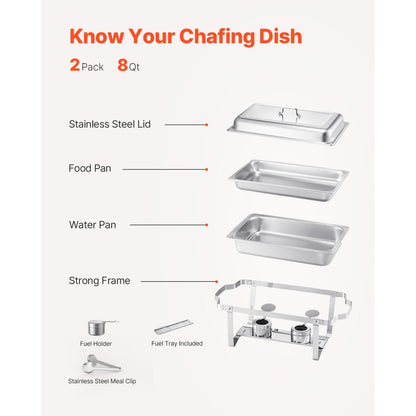 Know Your Chafing Dish

2 Pack 8 Qt

Stainless Steel Lid

Food Pan

Water Pan

Strong Frame

Fuel Holder

Fuel Tray Included

Stainless Steel Meal Clip