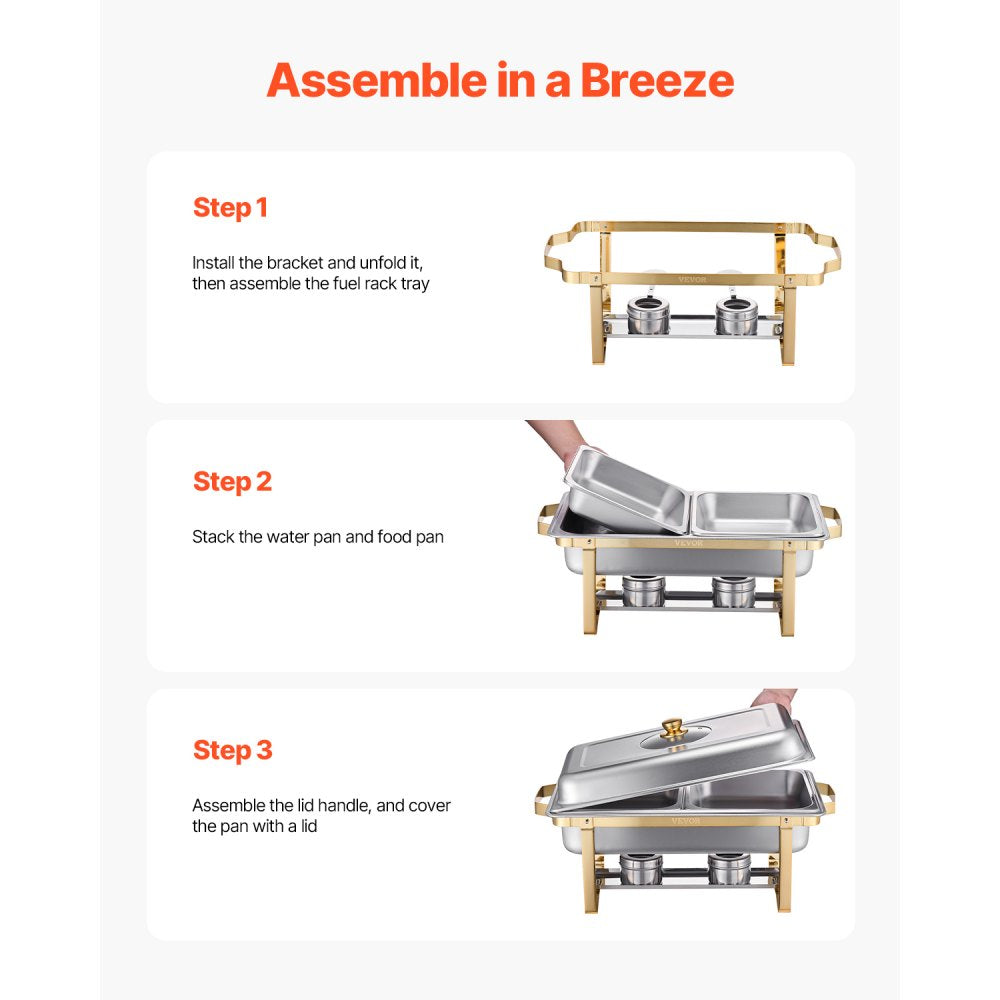 Assemble in a Breeze

Step 1

Install the bracket and unfold it, then assemble the fuel rack tray

VEVOR

Step 2

Stack the water pan and food pan

VEVOR

Step 3

Assemble the lid handle, and cover the pan with a lid

VEVOR