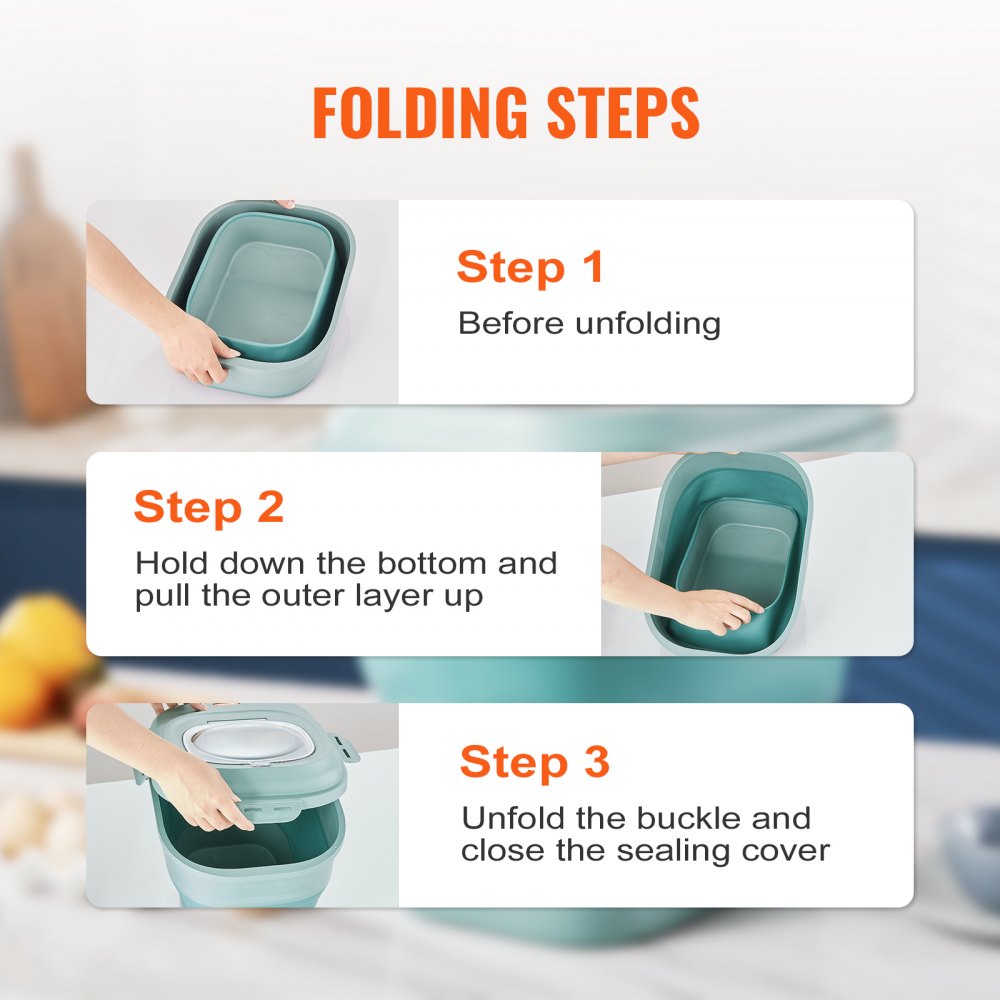 FOLDING STEPS

Step 1
Before unfolding

Step 2
Hold down the bottom and pull the outer layer up

Step 3
Unfold the buckle and close the sealing cover