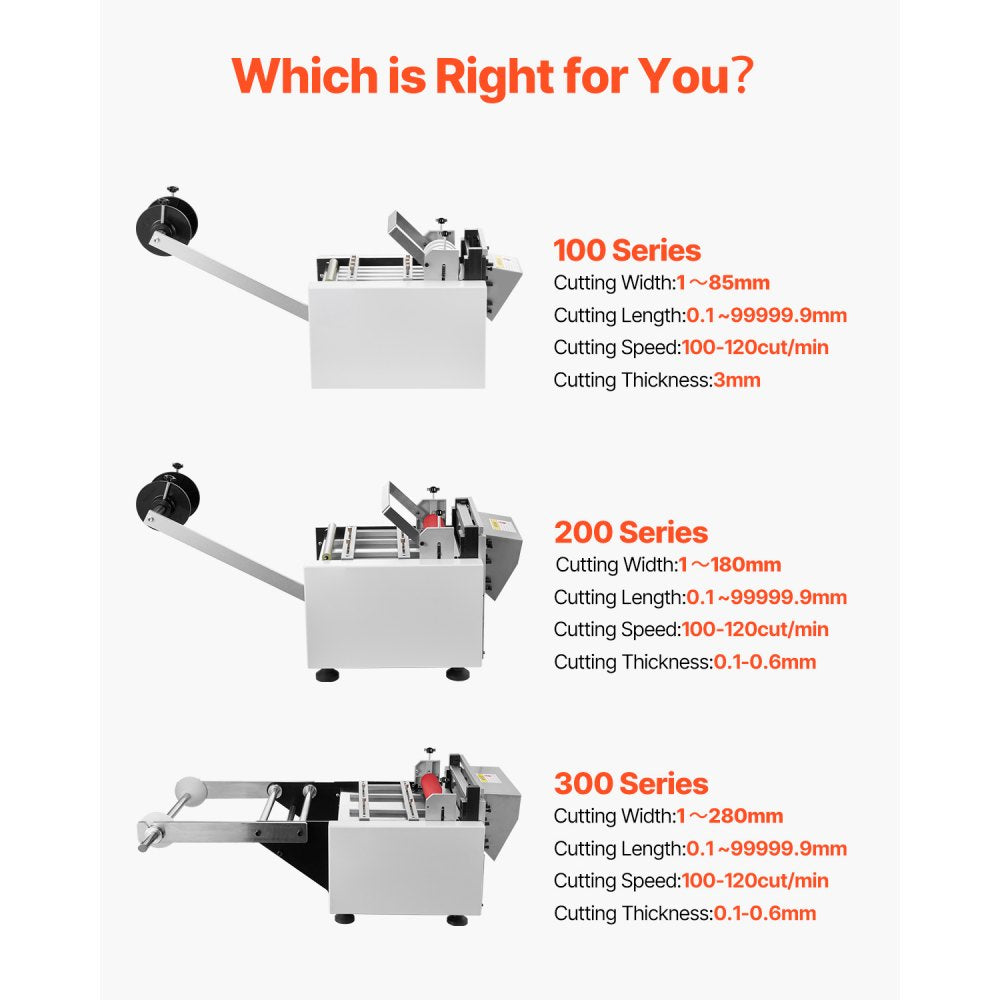 Which is Right for You?

100 Series
Cutting Width:1～85mm
Cutting Length:0.1～99999.9mm
Cutting Speed:100-120cut/min
Cutting Thickness:3mm

200 Series
Cutting Width:1～180mm
Cutting Length:0.1～99999.9mm
Cutting Speed:100-120cut/min
Cutting Thickness:0.1-0.6mm

300 Series
Cutting Width:1～280mm
Cutting Length:0.1～99999.9mm
Cutting Speed:100-120cut/min
Cutting Thickness:0.1-0.6mm