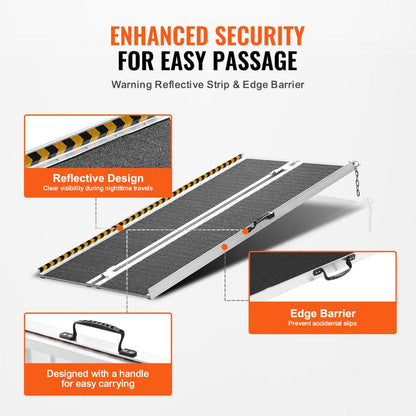 ENHANCED SECURITY
FOR EASY PASSAGE

Warning Reflective Strip & Edge Barrier

Reflective Design
Clear visibility during nighttime travels

Edge Barrier
Prevent accidental slips

Designed with a handle for easy carrying