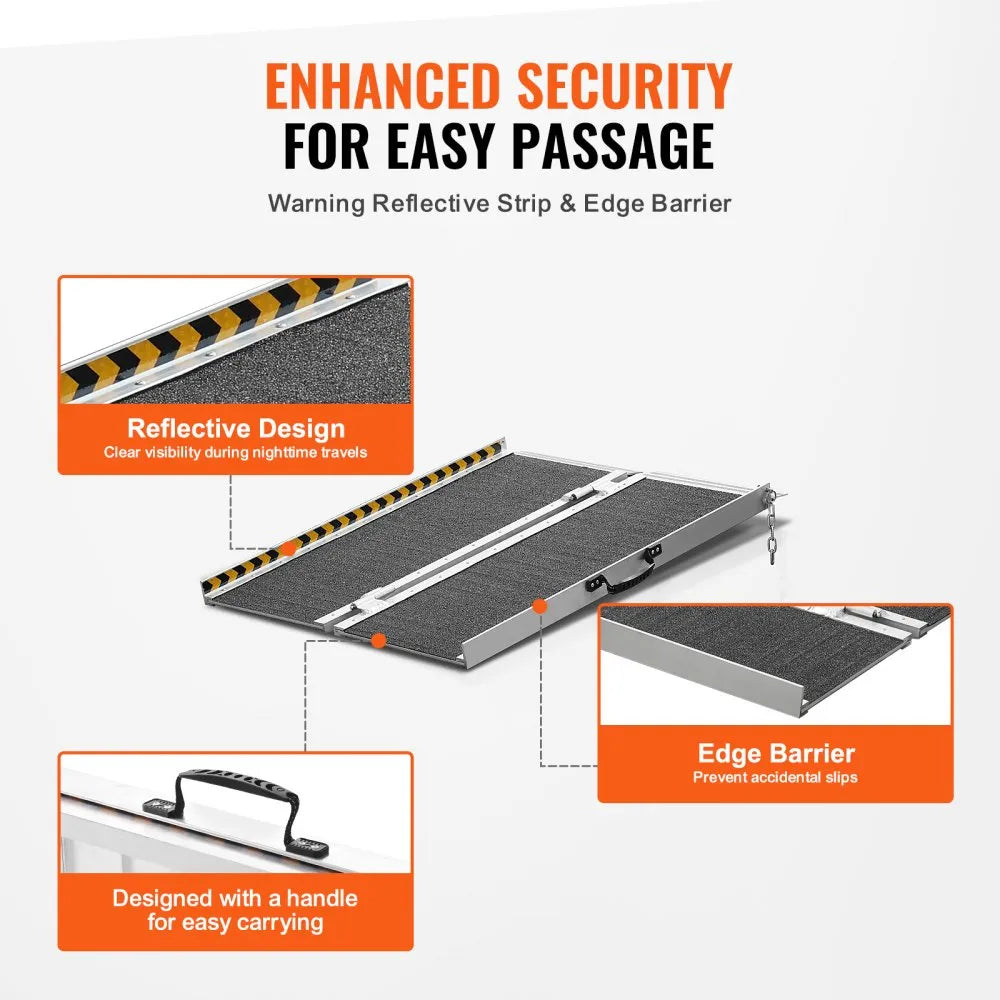 ENHANCED SECURITY
FOR EASY PASSAGE

Warning Reflective Strip & Edge Barrier

Reflective Design
Clear visibility during nighttime travels

Edge Barrier
Prevent accidental slips

Designed with a handle for easy carrying