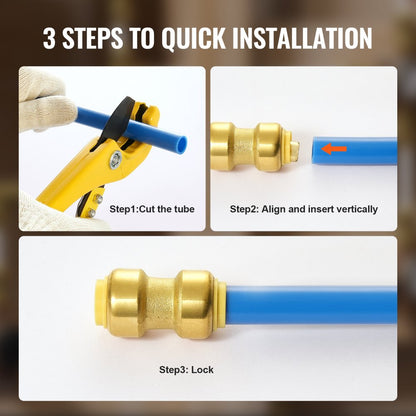 3 STEPS TO QUICK INSTALLATION

Step1:Cut the tube

Step2: Align and insert vertically

Step3: Lock