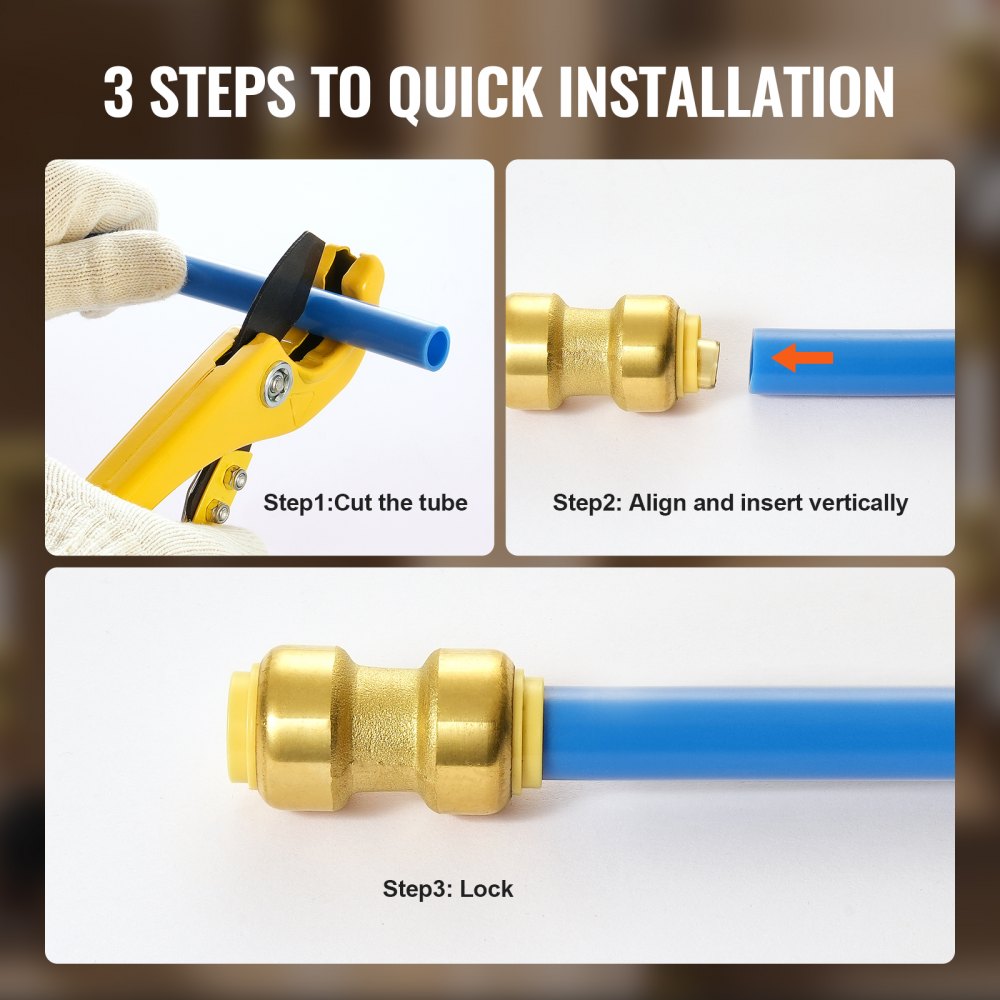 3 STEPS TO QUICK INSTALLATION

Step1:Cut the tube

Step2: Align and insert vertically

Step3: Lock