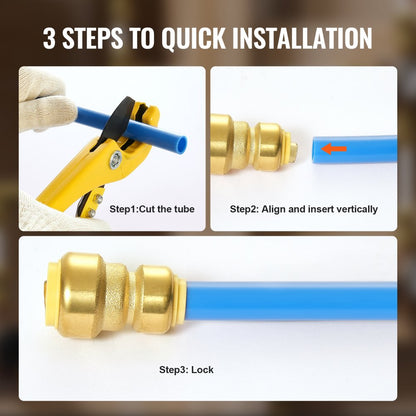 3 STEPS TO QUICK INSTALLATION

Step1:Cut the tube

Step2: Align and insert vertically

Step3: Lock