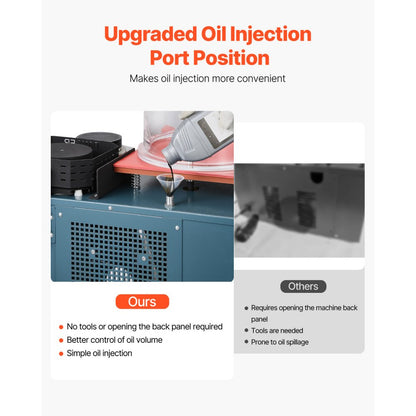 Upgraded Oil Injection Port Position

Makes oil injection more convenient

Ours

- No tools or opening the back panel required
- Better control of oil volume
- Simple oil injection

Others

- Requires opening the machine back panel
- Tools are needed
- Prone to oil spillage