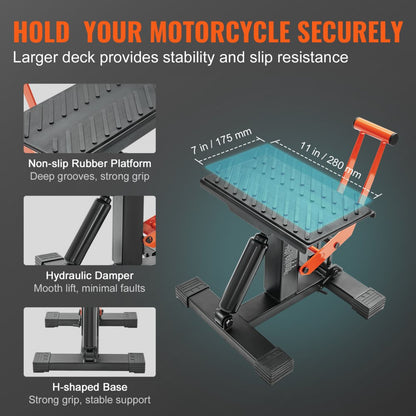 HOLD YOUR MOTORCYCLE SECURELY
Larger deck provides stability and slip resistance

Non-slip Rubber Platform
Deep grooves, strong grip

Hydraulic Damper
Mooth lift, minimal faults

H-shaped Base
Strong grip, stable support

7 in / 175 mm
11 in / 280 mm