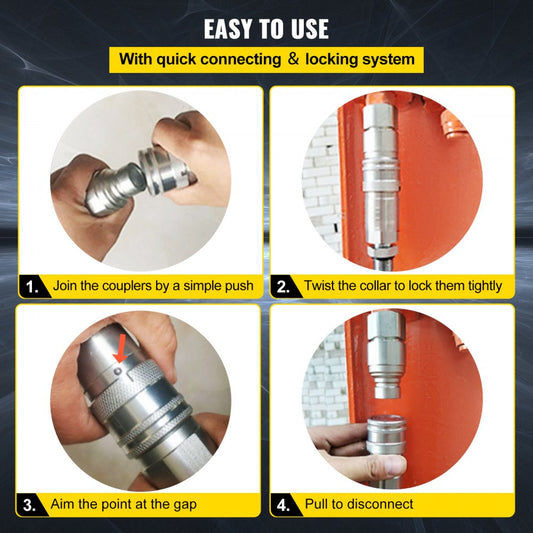 EASY TO USE

With quick connecting & locking system

1. Join the couplers by a simple push

2. Twist the collar to lock them tightly

3. Aim the point at the gap

4. Pull to disconnect