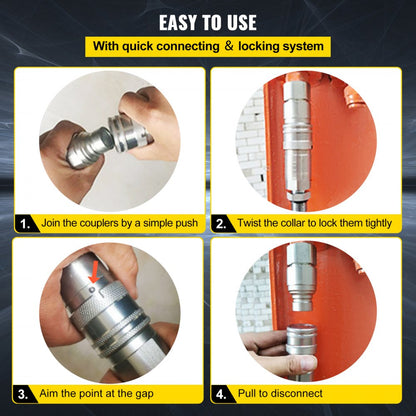 EASY TO USE

With quick connecting & locking system

1. Join the couplers by a simple push

2. Twist the collar to lock them tightly

3. Aim the point at the gap

4. Pull to disconnect