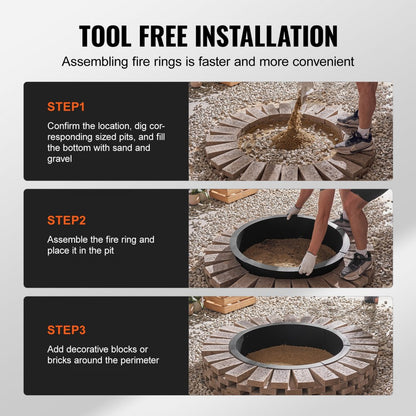 TOOL FREE INSTALLATION

Assembling fire rings is faster and more convenient

STEP1

Confirm the location, dig corresponding sized pits, and fill the bottom with sand and gravel

STEP2

Assemble the fire ring and place it in the pit

STEP3

Add decorative blocks or bricks around the perimeter