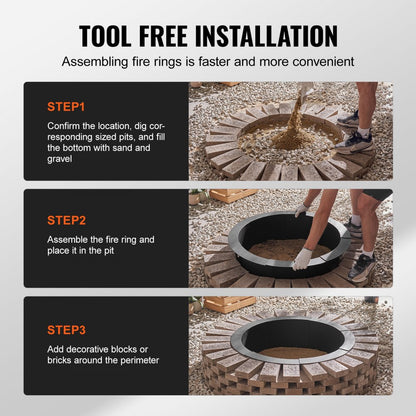 TOOL FREE INSTALLATION
Assembling fire rings is faster and more convenient

STEP1
Confirm the location, dig corresponding sized pits, and fill the bottom with sand and gravel

STEP2
Assemble the fire ring and place it in the pit

STEP3
Add decorative blocks or bricks around the perimeter