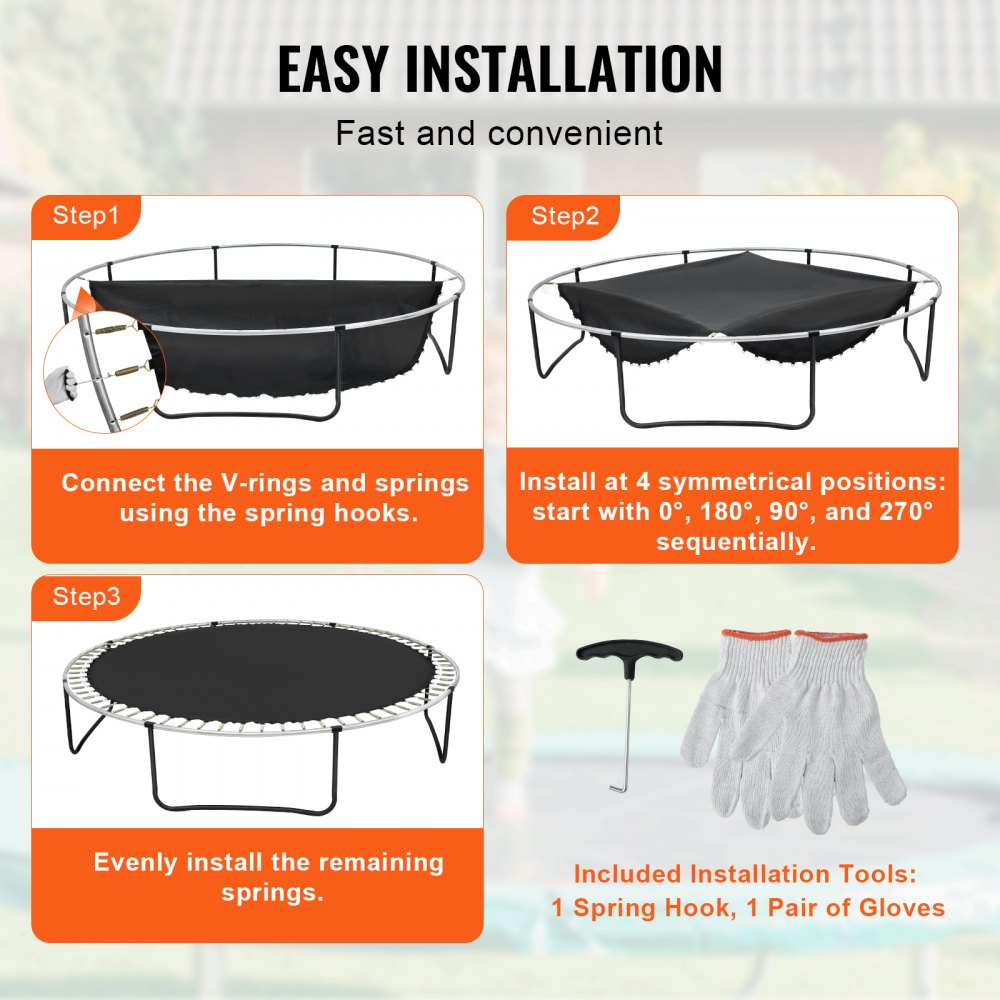 EASY INSTALLATION

Fast and convenient

Step1

Connect the V-rings and springs using the spring hooks.

Step2

Install at 4 symmetrical positions: start with 0°, 180°, 90°, and 270° sequentially.

Step3

Evenly install the remaining springs.

Included Installation Tools:
1 Spring Hook, 1 Pair of Gloves