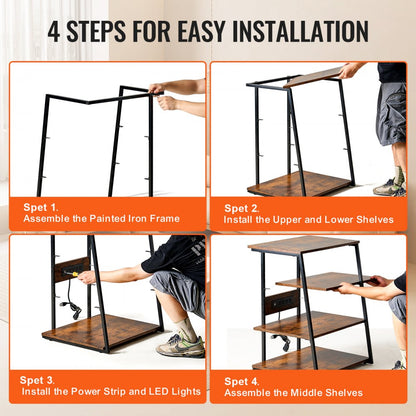 4 STEPS FOR EASY INSTALLATION

Spet 1.
Assemble the Painted Iron Frame

Spet 2.
Install the Upper and Lower Shelves

Spet 3.
Install the Power Strip and LED Lights

Spet 4.
Assemble the Middle Shelves