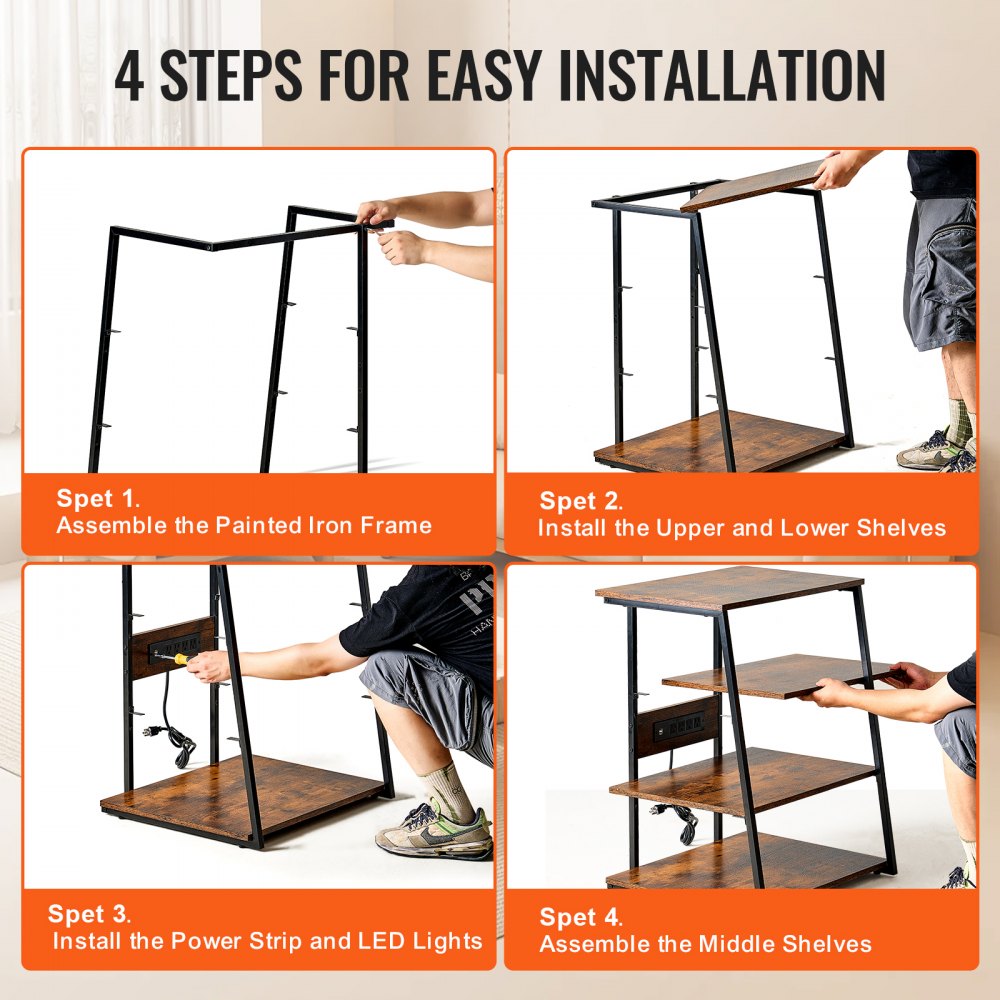 4 STEPS FOR EASY INSTALLATION

Spet 1.
Assemble the Painted Iron Frame

Spet 2.
Install the Upper and Lower Shelves

Spet 3.
Install the Power Strip and LED Lights

Spet 4.
Assemble the Middle Shelves