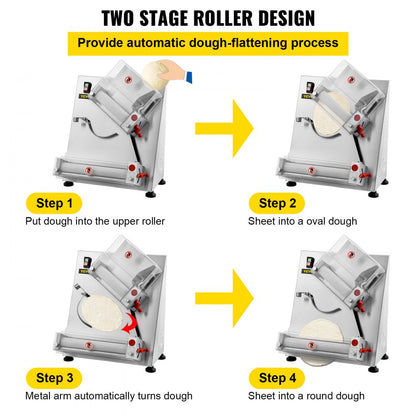 TWO STAGE ROLLER DESIGN

Provide automatic dough-flattening process

Step 1
Put dough into the upper roller

Step 2
Sheet into a oval dough

Step 3
Metal arm automatically turns dough

Step 4
Sheet into a round dough