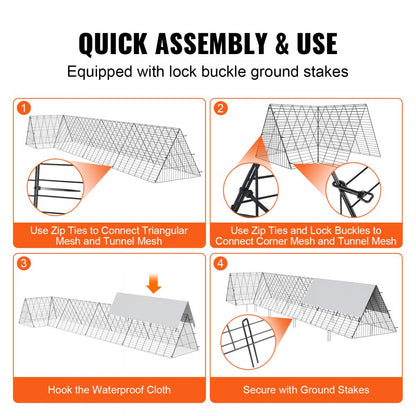 QUICK ASSEMBLY & USE

Equipped with lock buckle ground stakes

1

Use Zip Ties to Connect Triangular Mesh and Tunnel Mesh

2

Use Zip Ties and Lock Buckles to Connect Corner Mesh and Tunnel Mesh

3

Hook the Waterproof Cloth

4

Secure with Ground Stakes