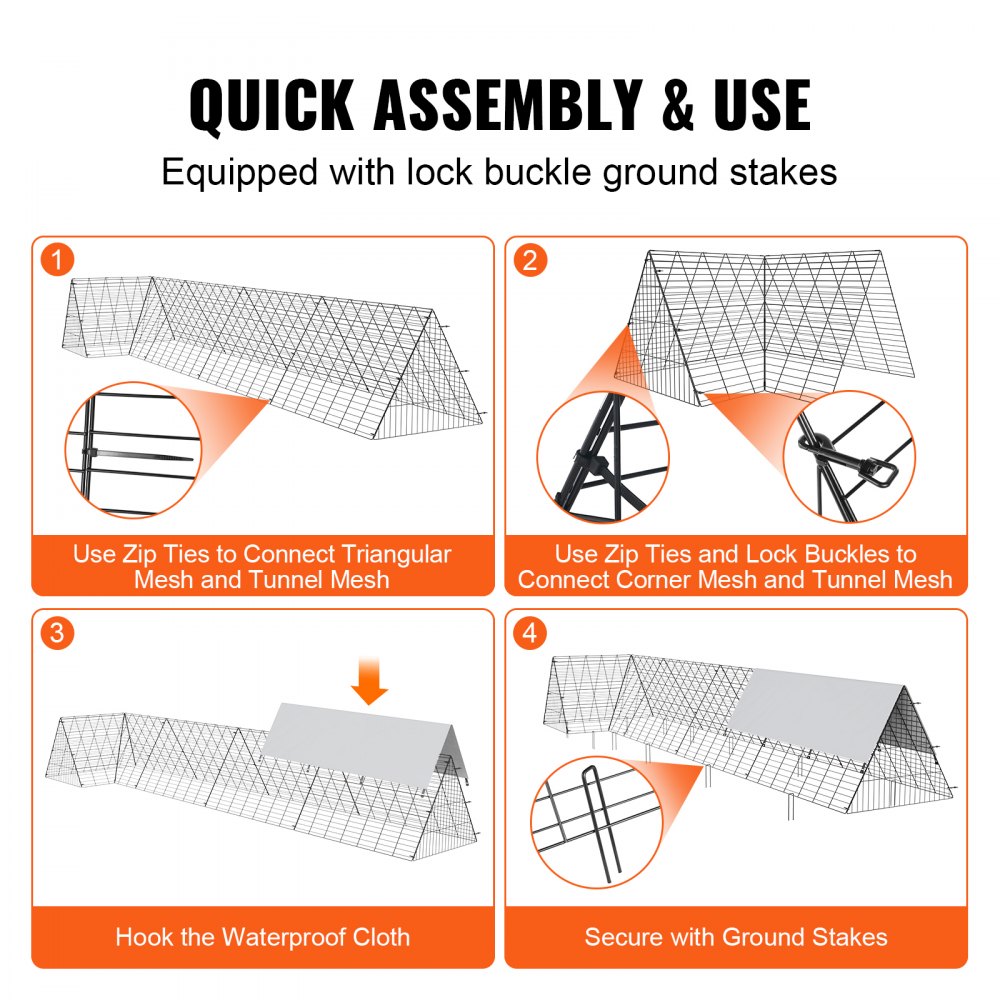 QUICK ASSEMBLY & USE

Equipped with lock buckle ground stakes

1

Use Zip Ties to Connect Triangular Mesh and Tunnel Mesh

2

Use Zip Ties and Lock Buckles to Connect Corner Mesh and Tunnel Mesh

3

Hook the Waterproof Cloth

4

Secure with Ground Stakes