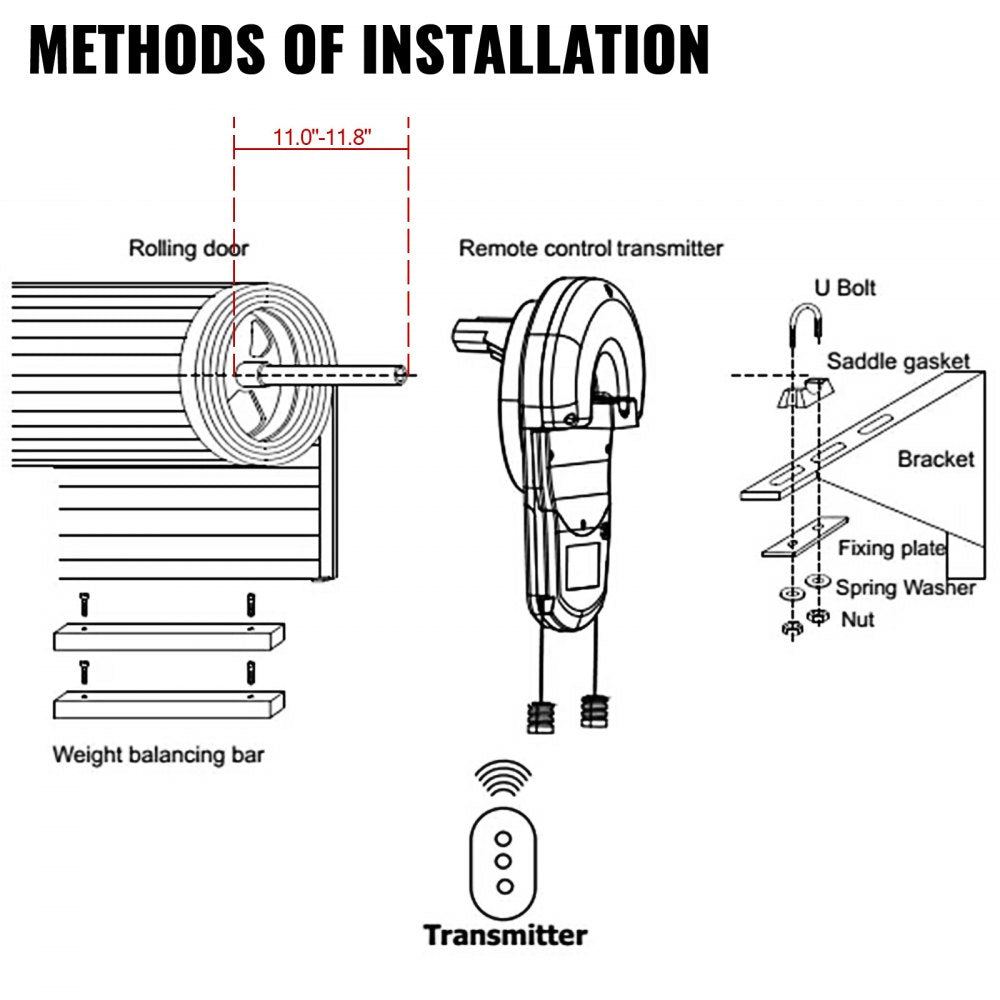 METHODS OF INSTALLATION

11.0"-11.8"

Rolling door

Remote control transmitter

U Bolt

Saddle gasket

Bracket

Fixing plate

Spring Washer

Nut

Weight balancing bar

Transmitter