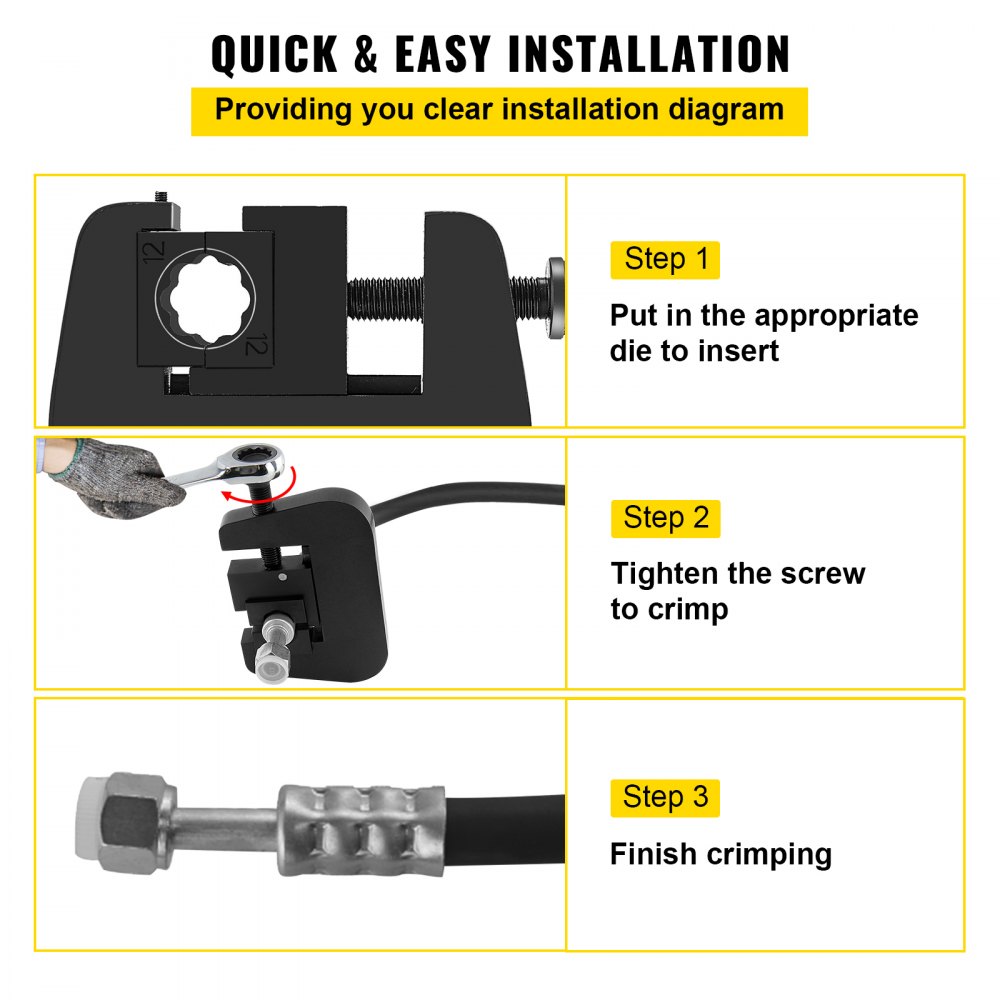 QUICK & EASY INSTALLATION

Providing you clear installation diagram

12

12

Step 1

Put in the appropriate die to insert

Step 2

Tighten the screw to crimp

Step 3

Finish crimping