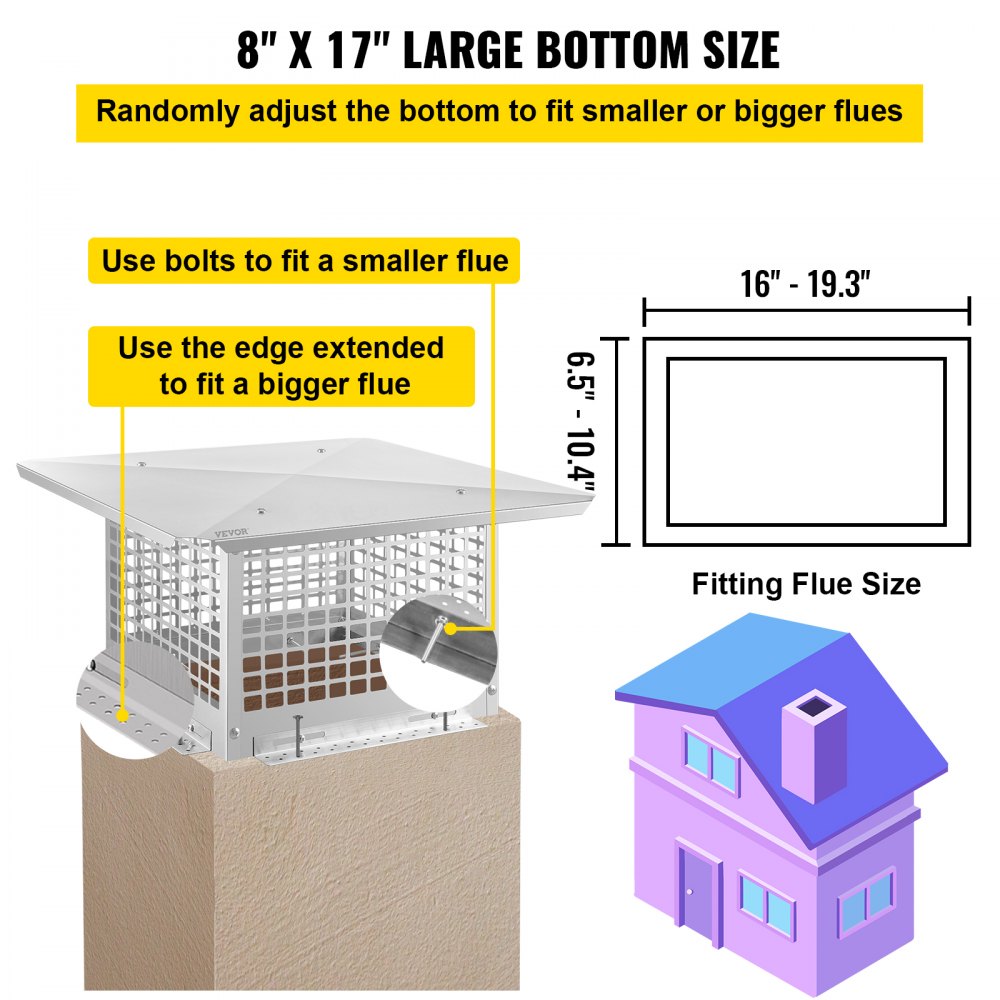 8" X 17" LARGE BOTTOM SIZE

Randomly adjust the bottom to fit smaller or bigger flues

Use bolts to fit a smaller flue

Use the edge extended to fit a bigger flue

VEVOR

16" - 19.3"

6.5" - 10.4"

Fitting Flue Size