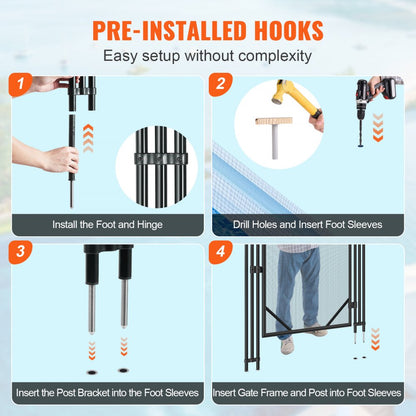 PRE-INSTALLED HOOKS
Easy setup without complexity

1
Install the Foot and Hinge

2
Drill Holes and Insert Foot Sleeves

3
Insert the Post Bracket into the Foot Sleeves

4
Insert Gate Frame and Post into Foot Sleeves