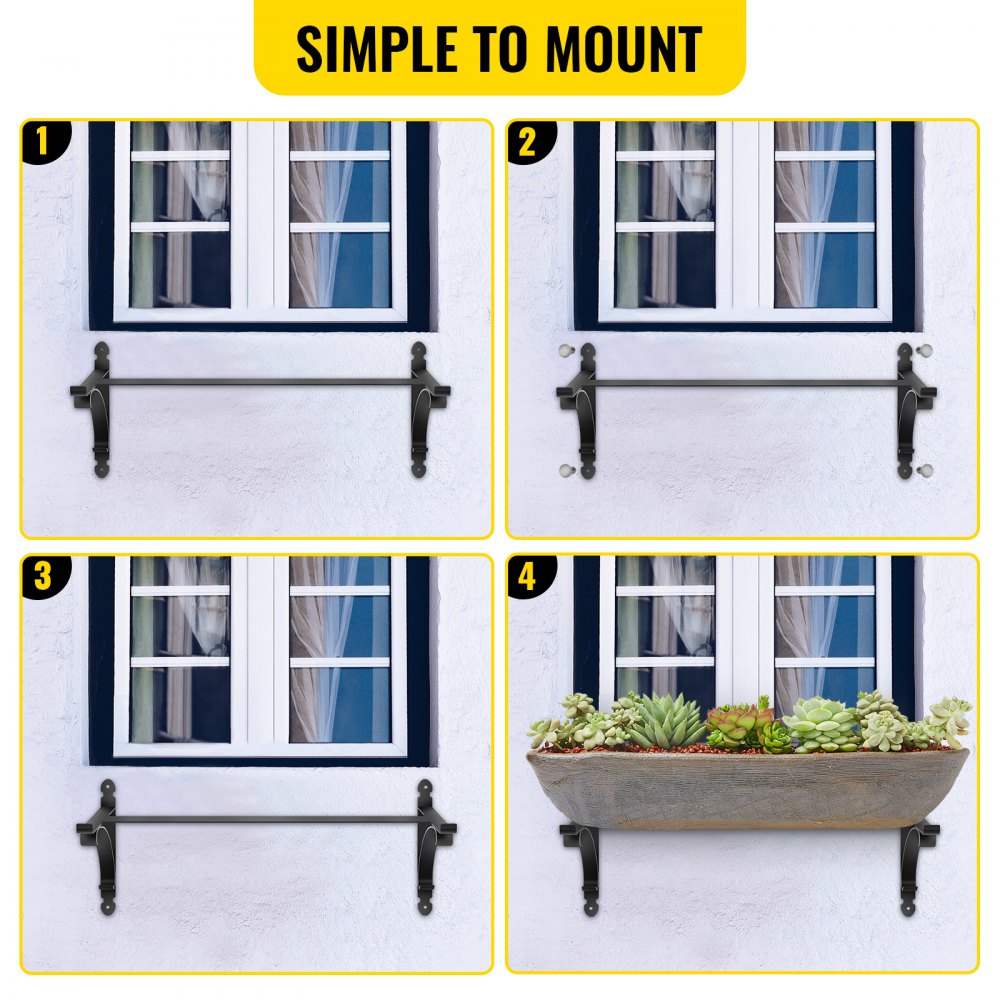 SIMPLE TO MOUNT

1

2

3

4