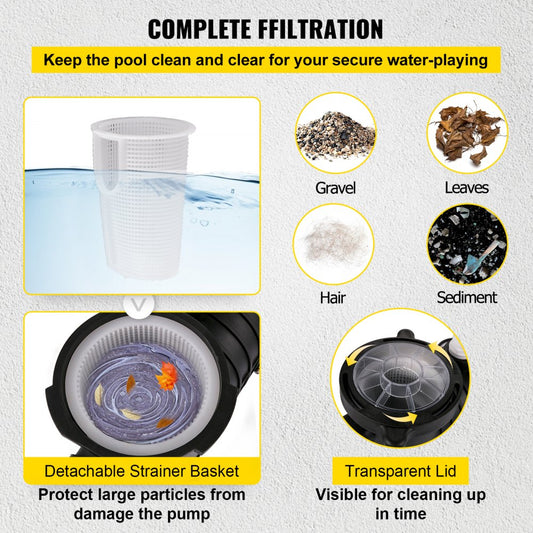 COMPLETE FFILTRATION

Keep the pool clean and clear for your secure water-playing

Gravel

Leaves

Hair

Sediment

Detachable Strainer Basket

Protect large particles from damage the pump

Transparent Lid

Visible for cleaning up in time