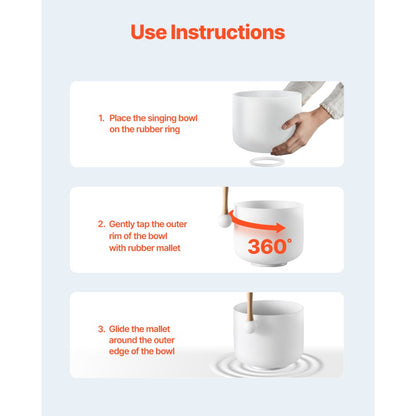 Use Instructions

1. Place the singing bowl on the rubber ring

2. Gently tap the outer rim of the bowl with rubber mallet

360°

3. Glide the mallet around the outer edge of the bowl