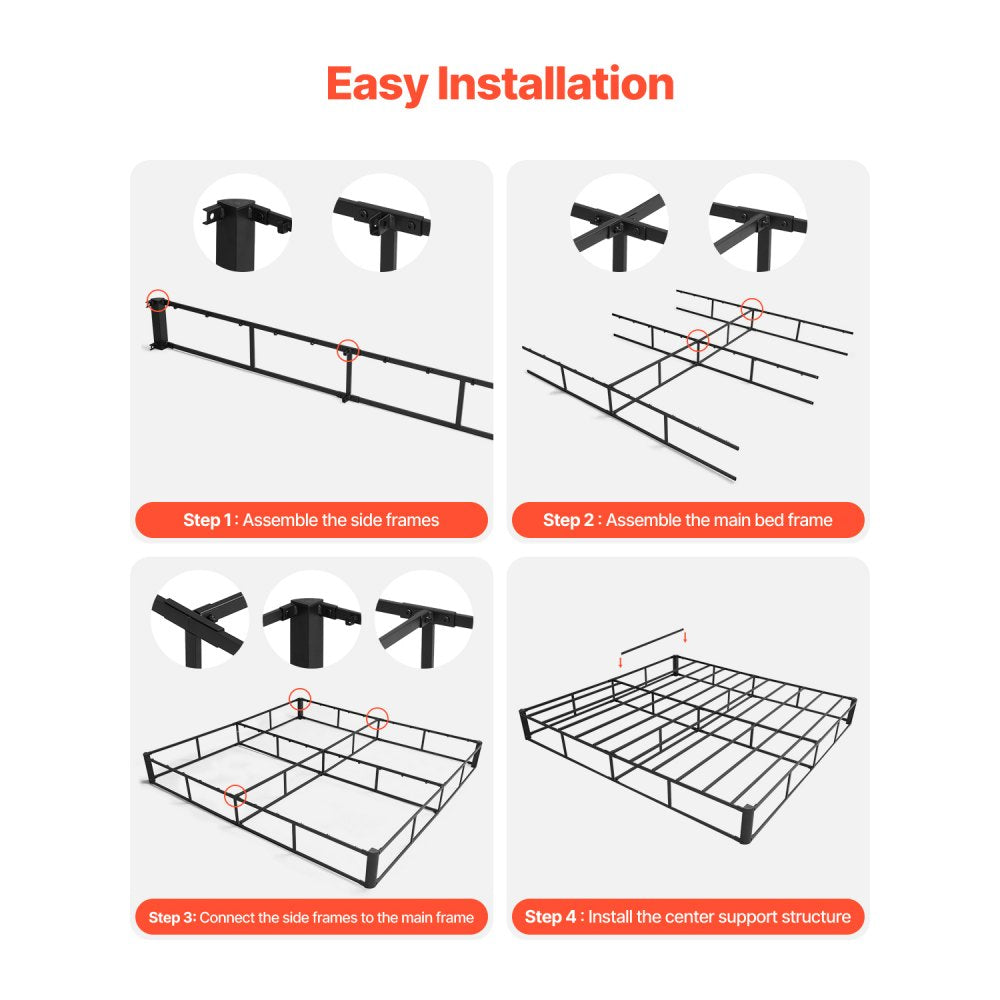 Easy Installation

Step 1 : Assemble the side frames

Step 2 : Assemble the main bed frame

Step 3: Connect the side frames to the main frame

Step 4 : Install the center support structure