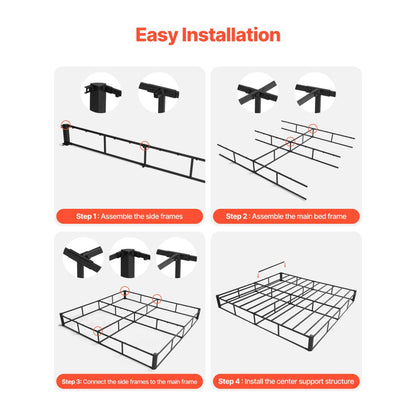 Easy Installation

Step 1 : Assemble the side frames

Step 2 : Assemble the main bed frame

Step 3: Connect the side frames to the main frame

Step 4 : Install the center support structure